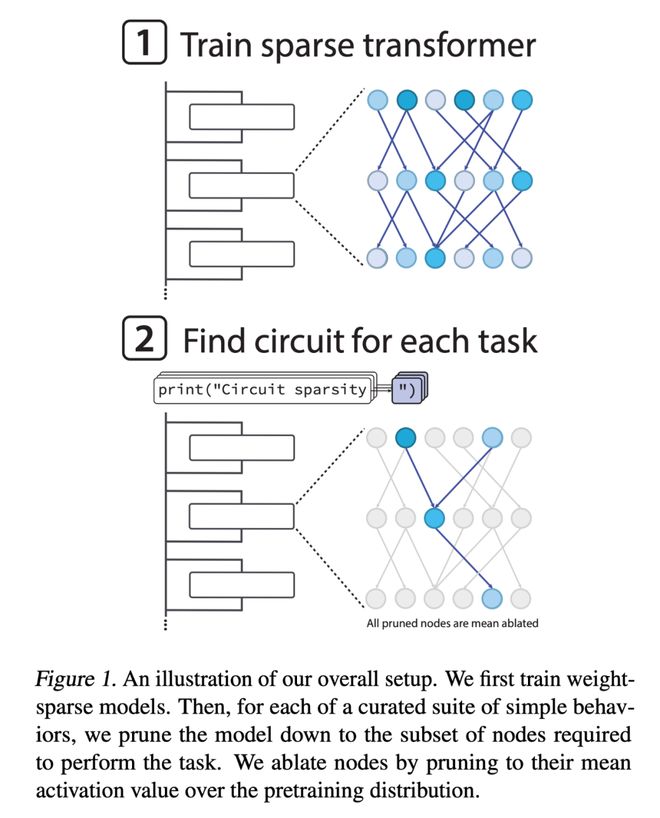 1 Train sparse transformer

2 Find circuit for each task

print("Circuit sparsity ")

All pruned nodes are mean ablated

Figure 1. An illustration of our overall setup. We first train weight-sparse models. Then, for each of a curated suite of simple behaviors, we prune the model down to the subset of nodes required to perform the task. We ablate nodes by pruning to their mean activation value over the pretraining distribution.